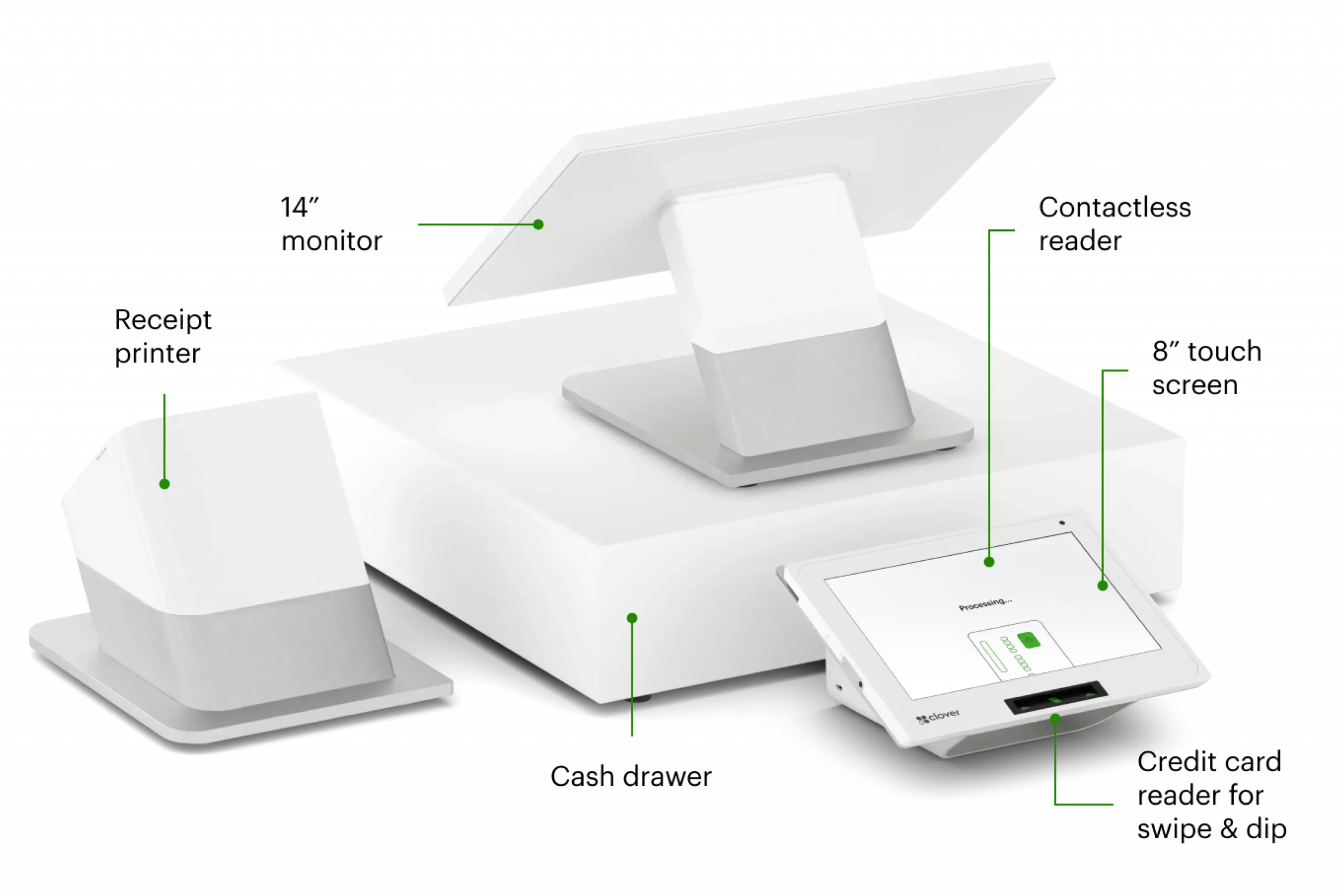 14″ monitor

Contactless reader

Receipt printer

8″ touch screen

Processing...

clover

Cash drawer

Credit card reader for swipe & dip